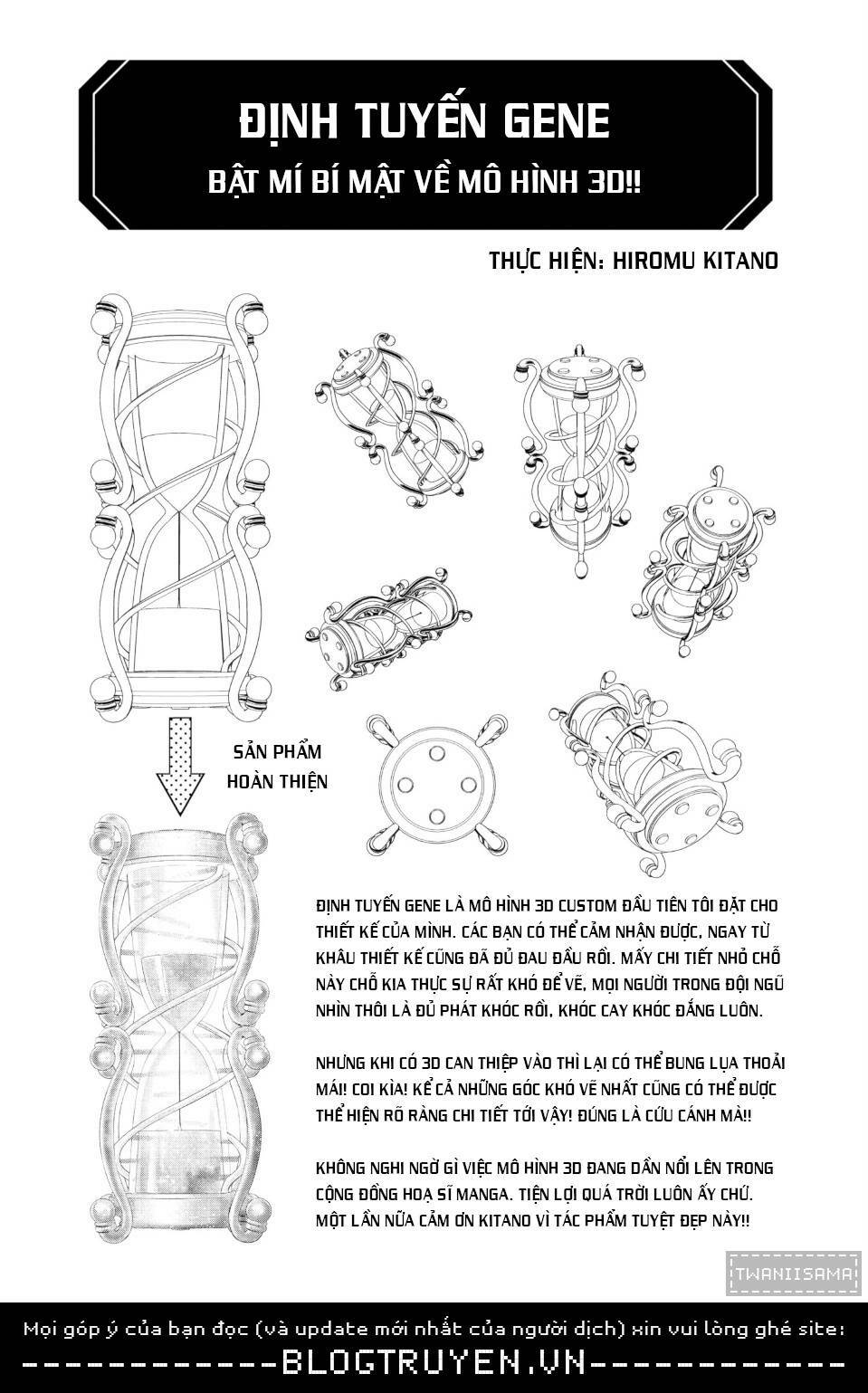 ĐỊNH TUYẾN GENE
BẬT MÍ BÍ MẬT VỀ MÔ HÌNH 3D!!

THỰC HIỆN: HIROMU KITANO

SẢN PHẨM HOÀN THIỆN

ĐỊNH TUYẾN GENE LÀ MÔ HÌNH 3D CUSTOM ĐẦU TIÊN TÔI ĐẶT CHO THIẾT KẾ CỦA MÌNH. CÁC BẠN CÓ THỂ CẢM NHẬN ĐƯỢC, NGAY TỪ KHÂU THIẾT KẾ CŨNG ĐÃ ĐỦ ĐAU ĐẦU RỒI. MẤY CHI TIẾT NHỎ CHỖ NÀY CHỖ KIA THỰC SỰ RẤT KHÓ ĐỂ VẼ, MỌI NGƯỜI TRONG ĐỘI NGŨ NHÌN THÔI LÀ ĐỦ PHÁT KHÓC RỒI, KHÓC CAY KHÓC ĐẮNG LUÔN.

NHƯNG KHI CÓ 3D CAN THIỆP VÀO THÌ LẠI CÓ THỂ BUNG LỤA THOẢI MÁI! COI KÌA! KỂ CẢ NHỮNG GÓC KHÓ VẼ NHẤT CŨNG CÓ THỂ ĐƯỢC THỂ HIỆN RÕ RÀNG CHI TIẾT TỚI VẬY! ĐÚNG LÀ CỨU CÁNH MÀ!!

KHÔNG NGHI NGỜ GÌ VIỆC MÔ HÌNH 3D ĐANG DẦN NỔI LÊN TRONG CỘNG ĐỒNG HOẠ SĨ MANGA. TIỆN LỢI QUÁ TRỜI LUÔN ẤY CHỨ. MỘT LẦN NỮA CẢM ƠN KITANO VÌ TÁC PHẨM TUYỆT ĐẸP NÀY!!

TWANIISAMA

Mọi góp ý của bạn đọc (và update mới nhất của người dịch) xin vui lòng ghé site:
------------BLOGTRUYEN.VN------------