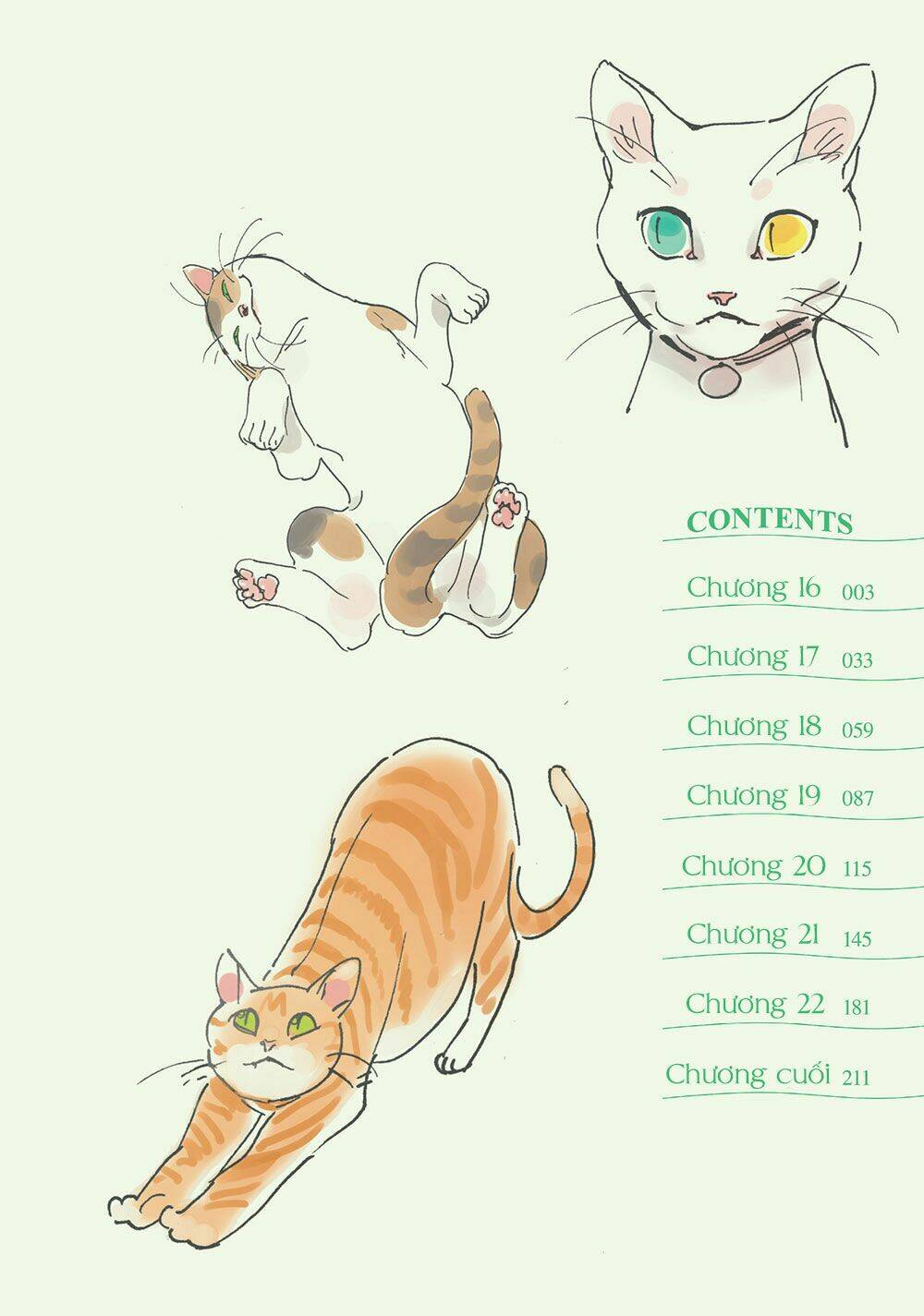 CONTENTS

Chương 16 003

Chương 17 033

Chương 18 059

Chương 19 087

Chương 20 115

Chương 21 145

Chương 22 181

Chương cuối 211