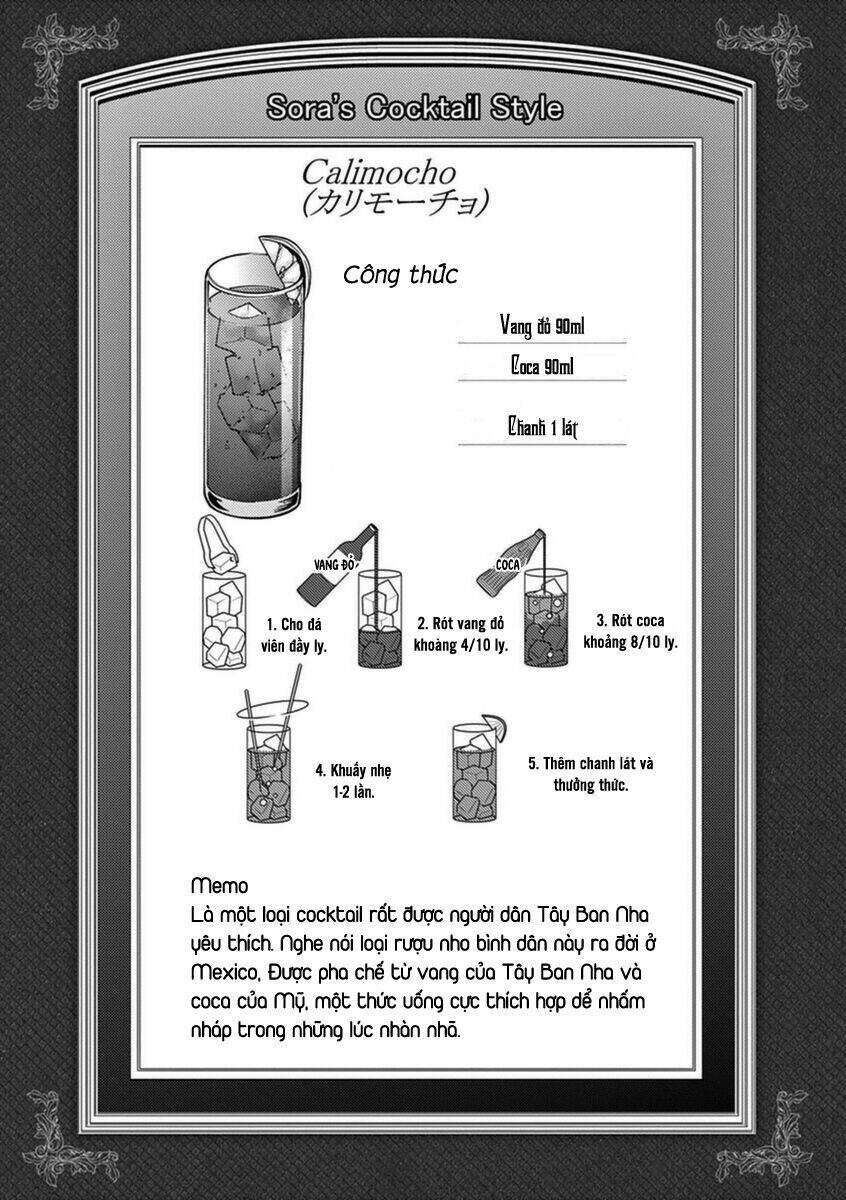 Sora's Cocktail Style

Calimocho
(カリモーチョ)

Công thức

Vang đỏ 90ml

Coca 90ml

Chanh 1 lát

VANG ĐỎ

COCA

1. Cho đá viên đầy ly.

2. Rót vang đỏ khoảng 4/10 ly.

3. Rót coca khoảng 8/10 ly.

4. Khuấy nhẹ 1-2 lần.

5. Thêm chanh lát và thưởng thức.

Memo
Là một loại cocktail rất được người dân Tây Ban Nha yêu thích. Nghe nói loại rượu nho bình dân này ra đời ở Mexico, Được pha chế từ vang của Tây Ban Nha và coca của Mỹ, một thức uống cực thích hợp để nhấm nháp trong những lúc nhàn nhã.