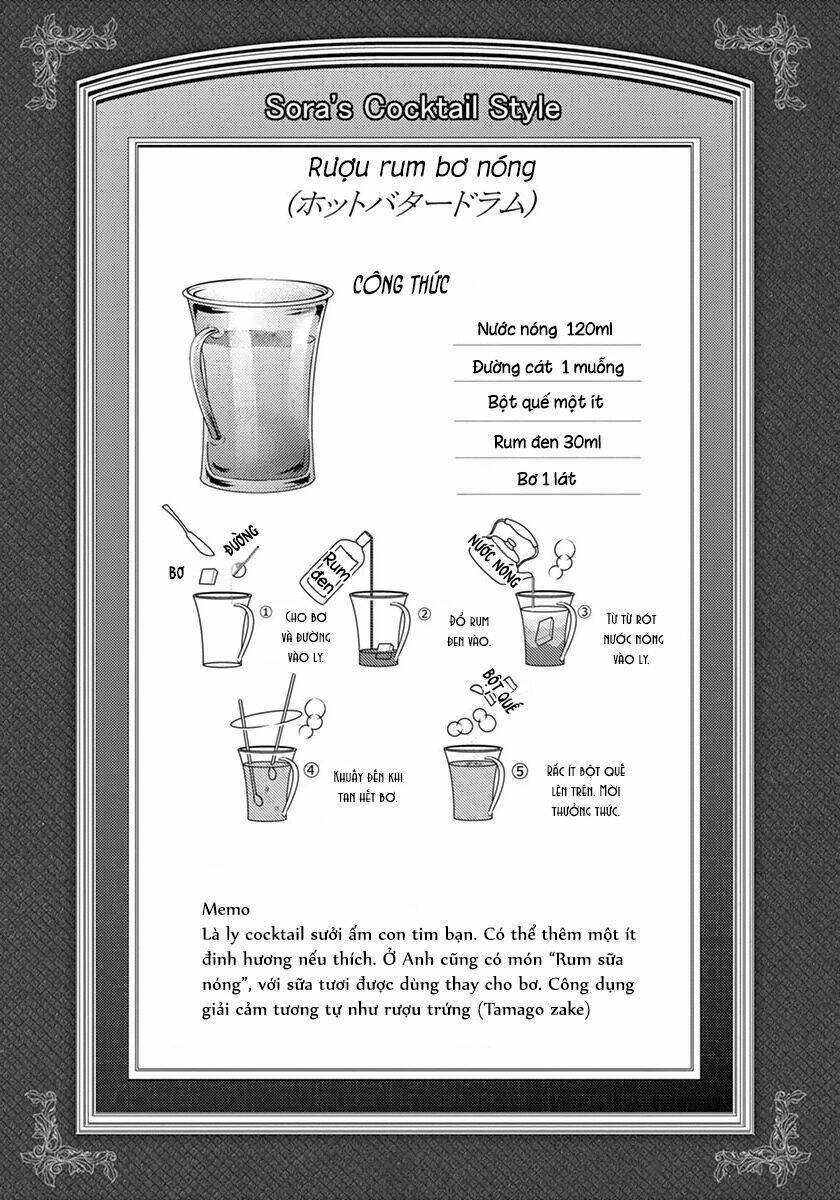 Sora's Cocktail Style

Rượu rum bơ nóng
(ホットバタードラム)

CÔNG THỨC

Nước nóng 120ml

Đường cát 1 muỗng

Bột quế một ít

Rum đen 30ml

Bơ 1 lát

BƠ

ĐƯỜNG

① CHO BƠ VÀ ĐƯỜNG VÀO LY.

Rum đen

② ĐỔ RUM ĐEN VÀO.

NƯỚC NÓNG

③ TỪ TỪ RÓT NƯỚC NÓNG VÀO LY.

④ KHUẤY ĐẾN KHI TAN HẾT BƠ.

BỘT QUẾ

⑤ RẮC ÍT BỘT QUẾ LÊN TRÊN. MỜI THƯỞNG THỨC.

Memo
Là ly cocktail sưởi ấm con tim bạn. Có thể thêm một ít đinh hương nếu thích. Ở Anh cũng có món "Rum sữa nóng", với sữa tươi được dùng thay cho bơ. Công dụng giải cảm tương tự như rượu trứng (Tamago zake)