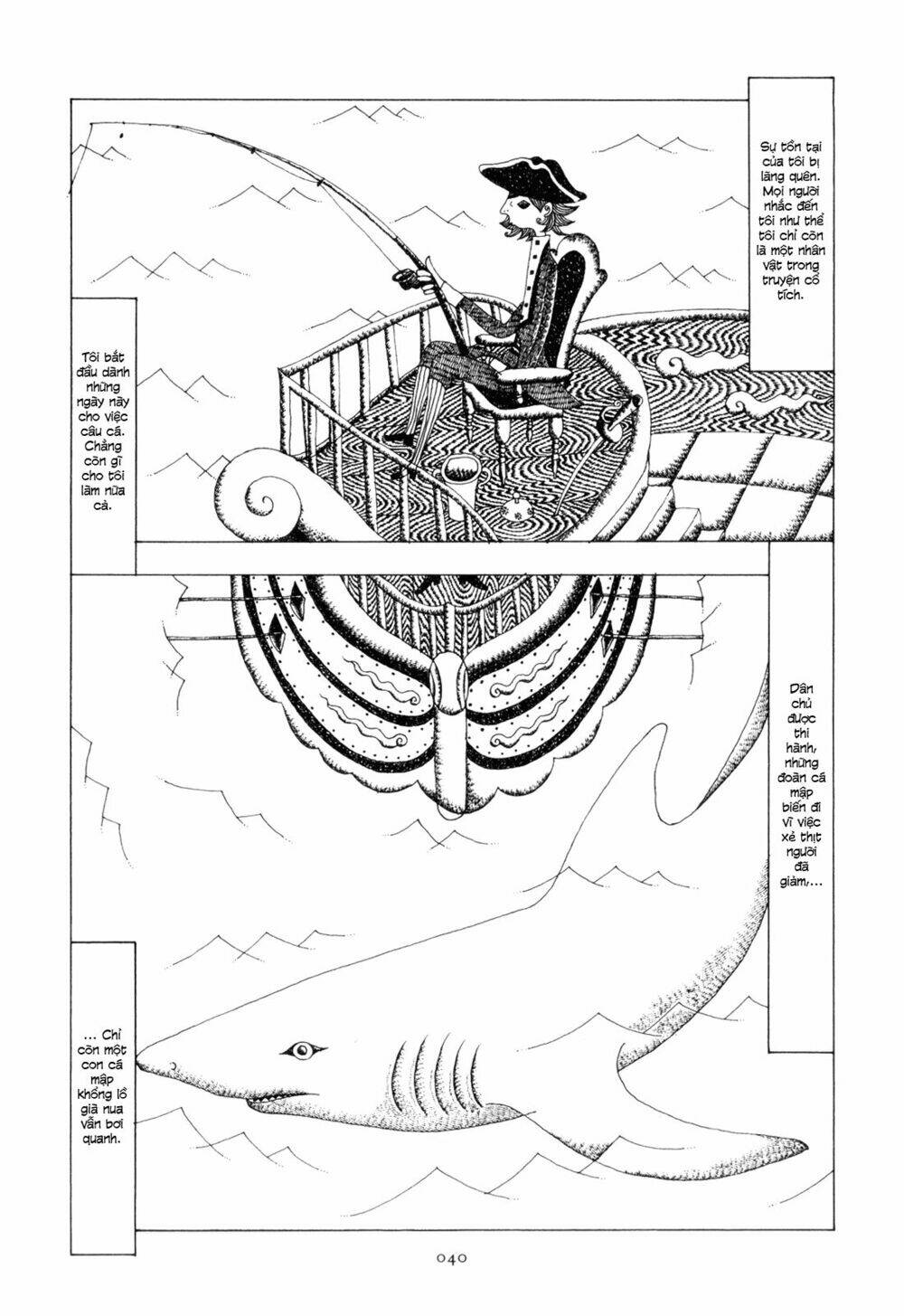 Sự tồn tại của tôi bị lãng quên. Mọi người nhắc đến tôi như thể tôi chỉ còn là một nhân vật trong truyện cổ tích.

Tôi bắt đầu dành những ngày này cho việc câu cá. Chẳng còn gì cho tôi làm nữa cả.

Dân chủ được thi hành, những đoàn cá mập biến đi vì việc xẻ thịt người đã giảm,...

... Chỉ còn một con cá mập khổng lồ già nua vẫn bơi quanh.

040