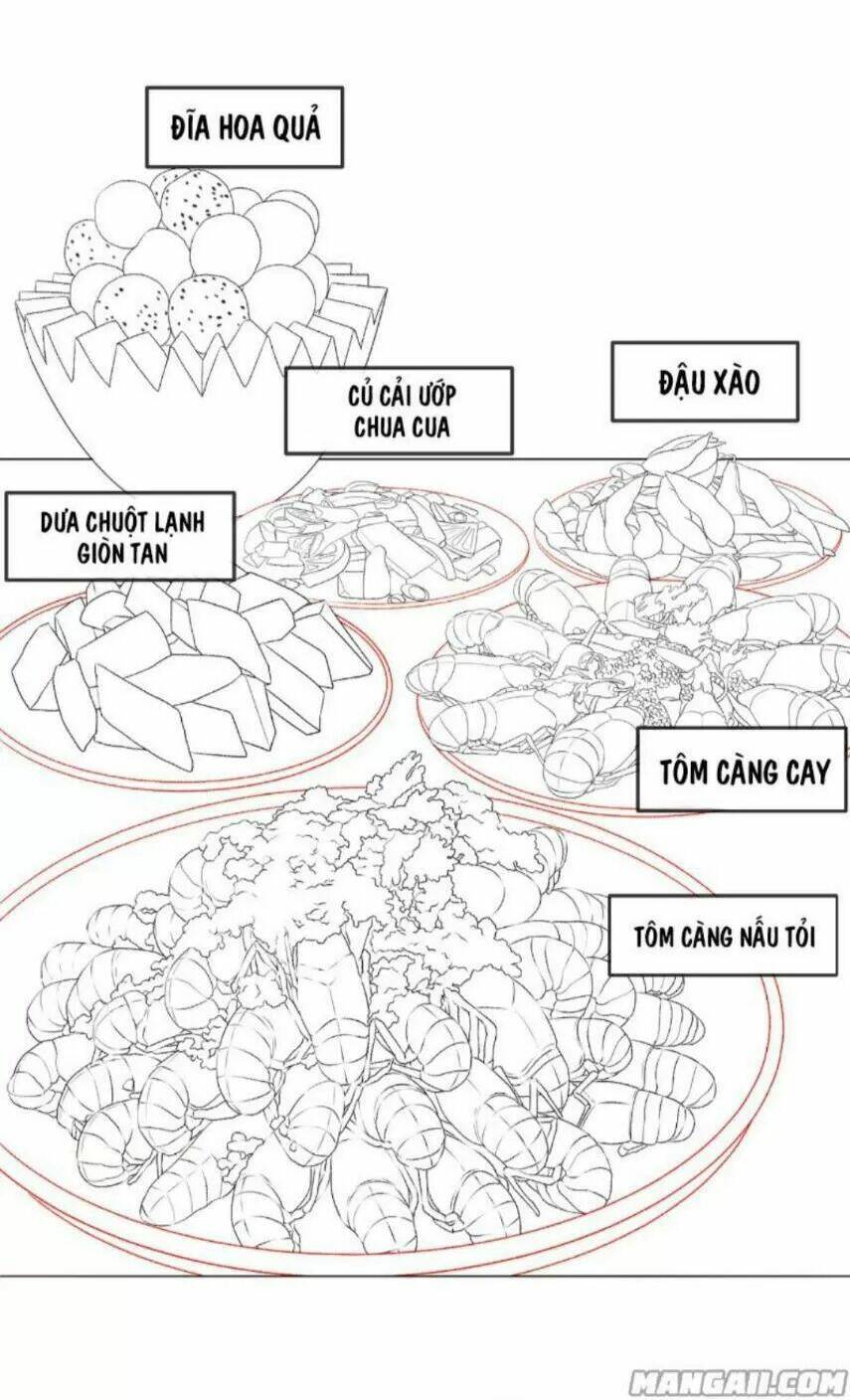 ĐĨA HOA QUẢ

CỦ CẢI ƯỚP CHUA CUA

ĐẬU XÀO

DƯA CHUỘT LẠNH GIÒN TAN

TÔM CÀNG CAY

TÔM CÀNG NẤU TỎI

MANGAII.COM